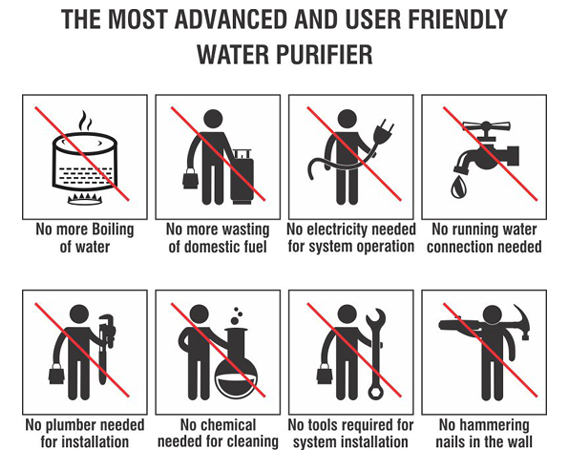 THE MOST ADVANCED AND USER FRIENDLY WATER PURIFIER

No more Boiling of water

No more wasting of domestic fuel

No electricity needed for system operation

No running water connection needed

No plumber needed for installation

No chemical needed for cleaning

No tools required for system installation

No hammering nails in the wall